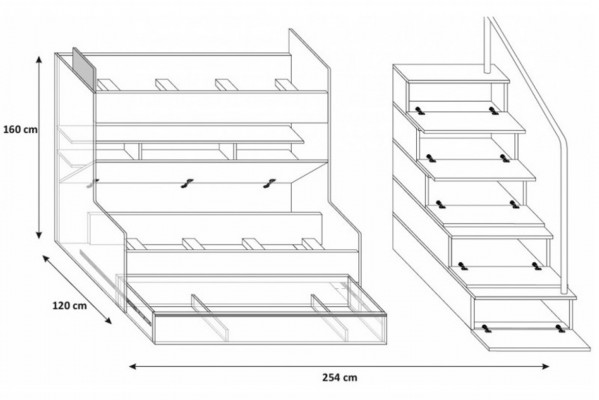 160 cm

120 cm

254 cm