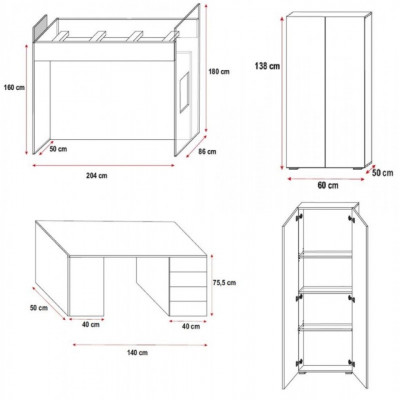 160 cm
180 cm
50 cm
86 cm
204 cm
138 cm
50 cm
60 cm
75,5 cm
50 cm
40 cm
40 cm
140 cm